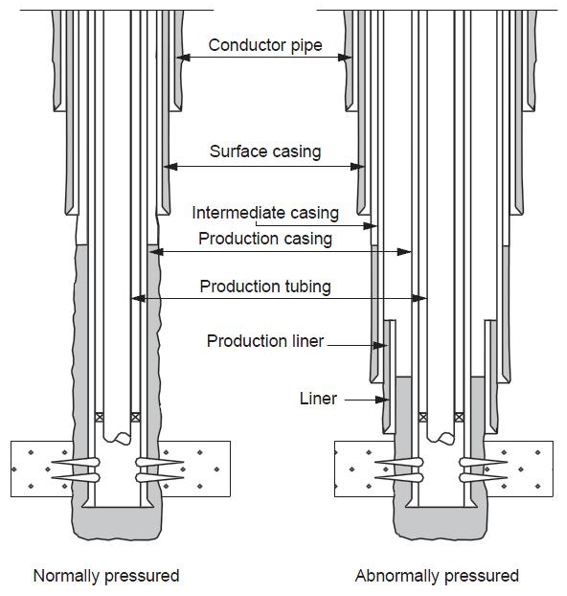 Conductor pipe

Surface casing

Intermediate casing

Production casing

Production tubing

Production liner

Liner

Normally pressured

Abnormally pressured